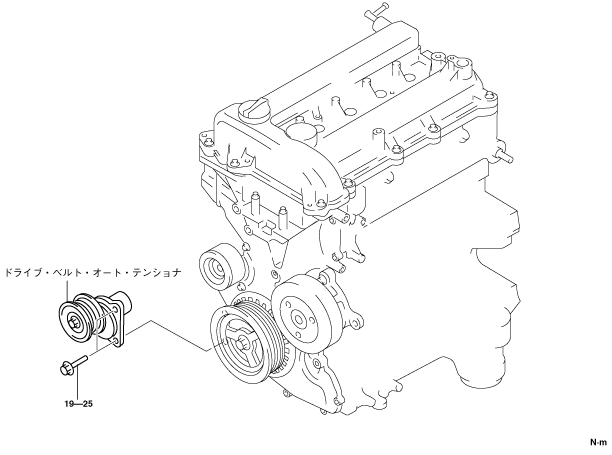 ドライブ・ベルト・オート・テンショナ

19—25

N·m