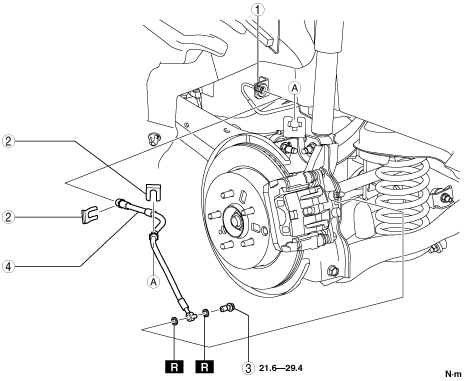 1
A
2
2
4
A
R
R
3 21.6—29.4
N·m