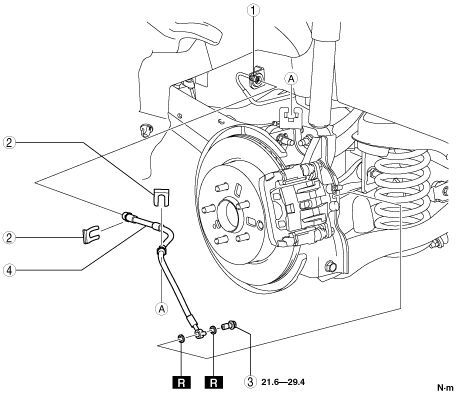 1
A
2
2
4
A
R
R
3 21.6—29.4
N·m