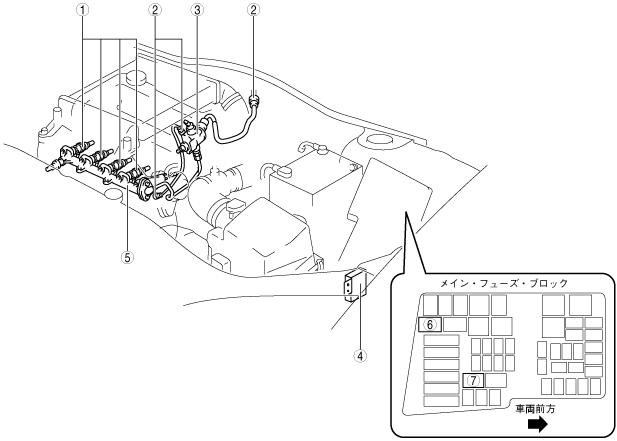 ①
②
③
②
⑤
④
メイン・フューズ・ブロック
6
7
車両前方