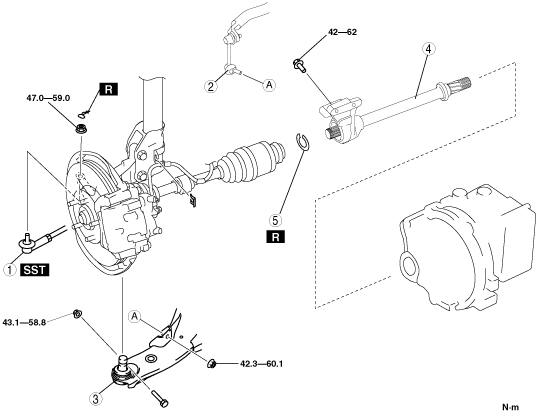 42—62

4

2

A

R

47.0—59.0

5

R

1

SST

43.1—58.8

A

42.3—60.1

3

N·m