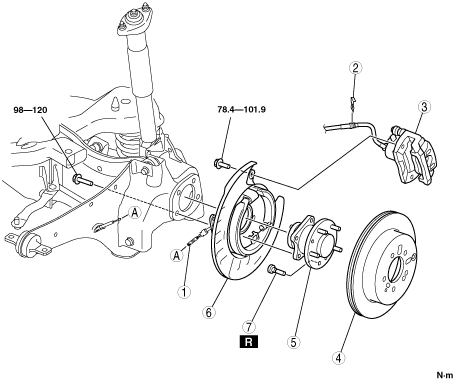 98—120

78.4—101.9

2

3

A

A

1

6

7

R

5

4

N·m