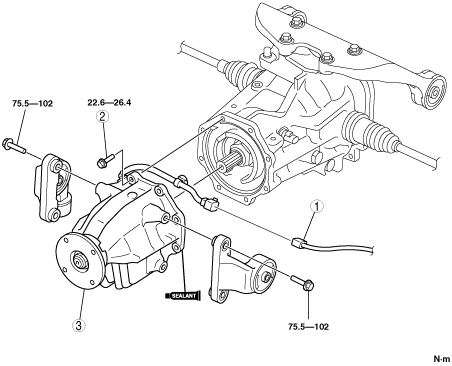 75.5—102

22.6—26.4

2

1

SEALANT

3

75.5—102

N·m