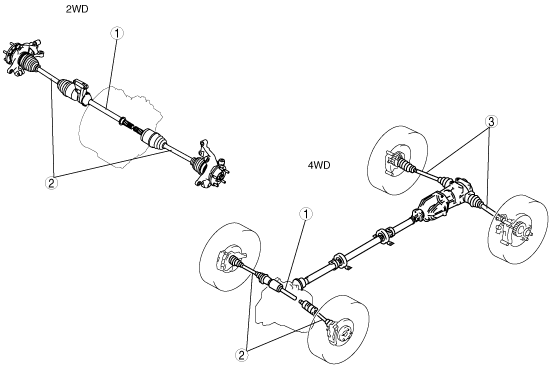 2WD

1

2

4WD

3

1

2