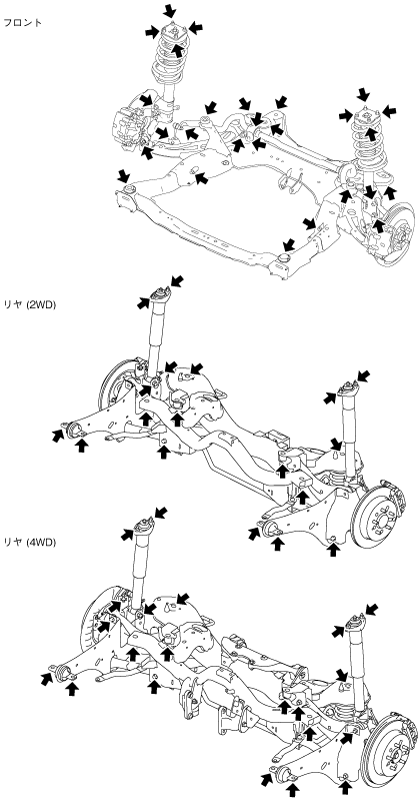 フロント

リヤ (2WD)

リヤ (4WD)