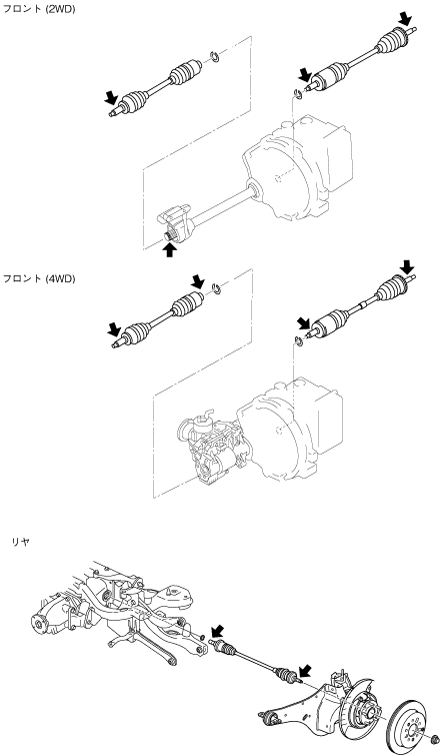 フロント (2WD)

フロント (4WD)

リヤ