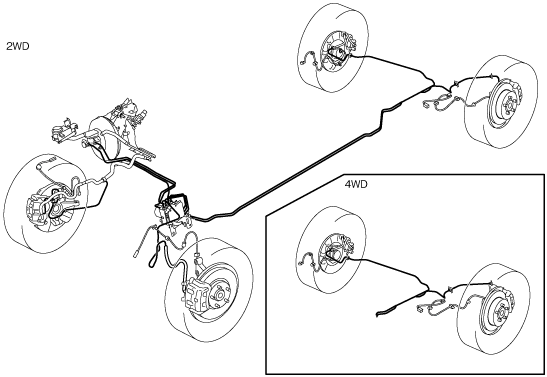 2WD

4WD