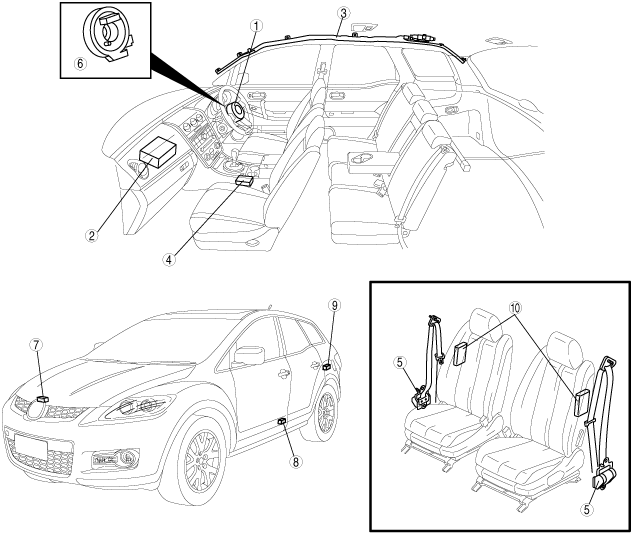 6
1
3
2
4
7
9
8
10
5
5