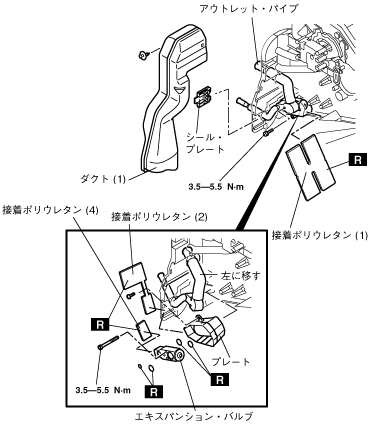 アウトレット・パイプ

シール・プレート

ダクト (1)

3.5—5.5 N·m

R

接着ポリウレタン (1)

接着ポリウレタン (4)

接着ポリウレタン (2)

左に移す

R

プレート

R

3.5—5.5 N·m

R

エキスパンション・バルブ