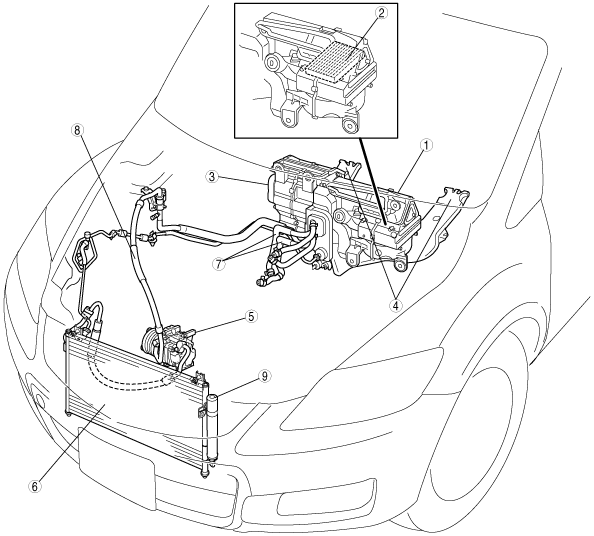 2
8
1
3
7
4
5
9
6