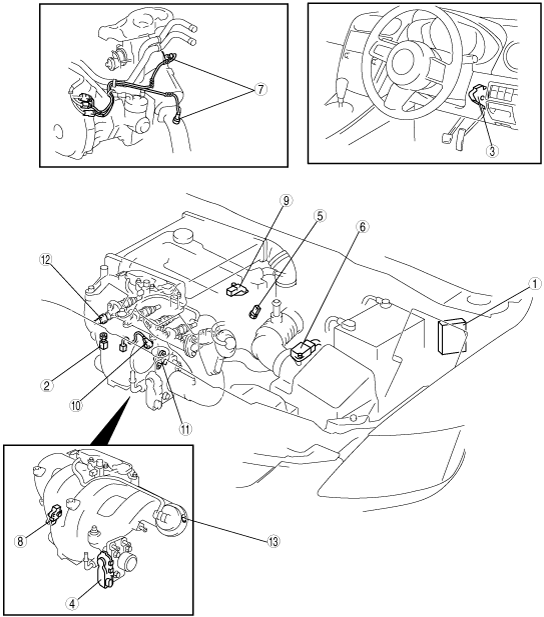 7
3
9
5
6
12
1
2
10
11
8
13
4