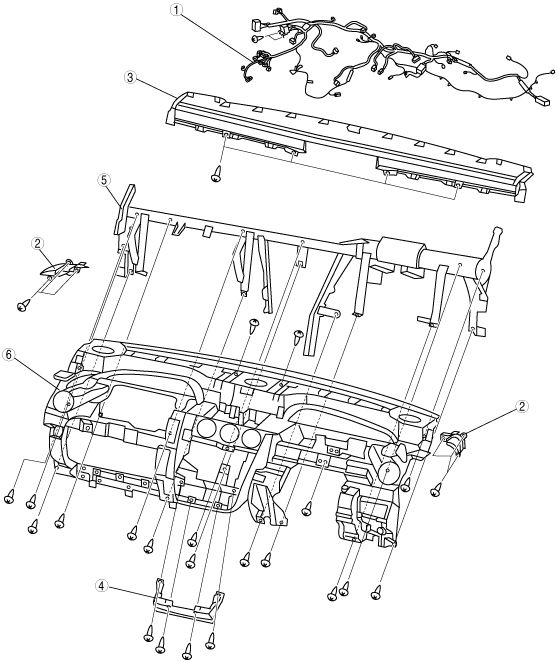 1
3
5
2
6
2
4