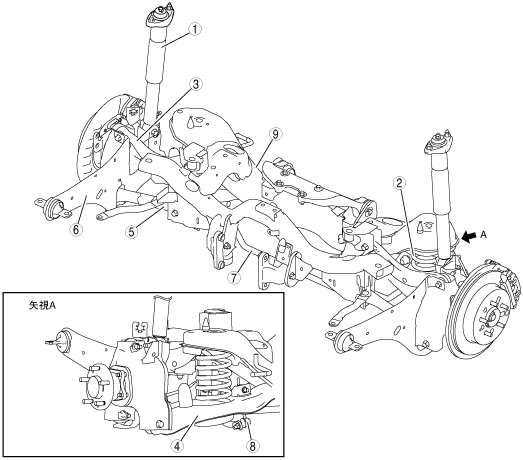 1
3
9
2
A
6
5
7
矢視A
4
8