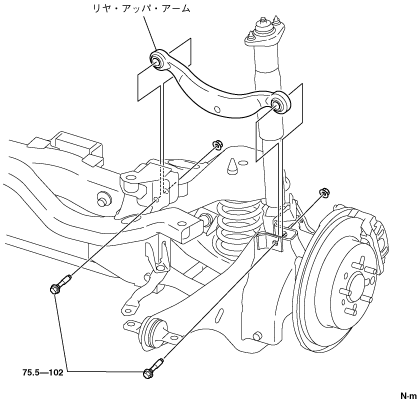 リヤ・アッパ・アーム

75.5—102

N·m