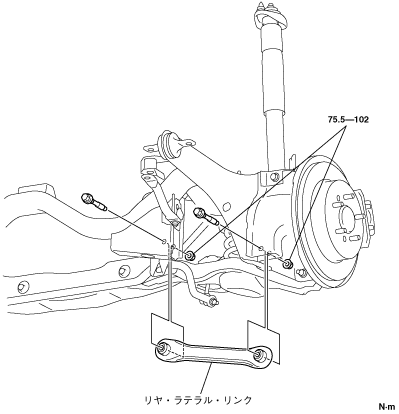 75.5—102

リヤ・ラテラル・リンク

N·m