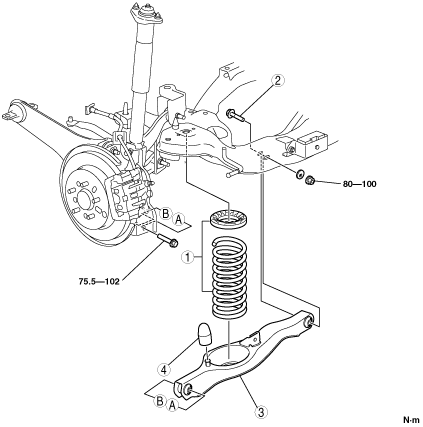 2

80—100

B A

1

75.5—102

4

B A

3

N·m