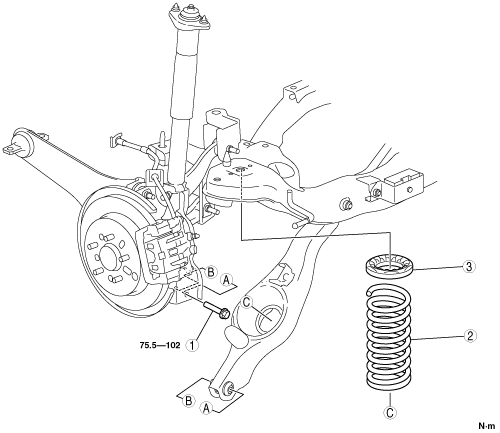 B
A
C
3
2
75.5—102
1
B
A
C
N·m