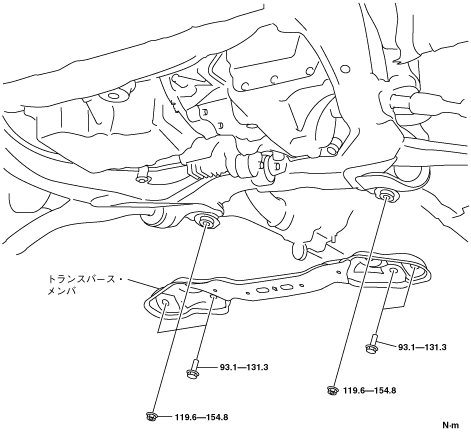 トランスバース・メンバ

93.1—131.3

93.1—131.3

119.6—154.8

119.6—154.8

N·m