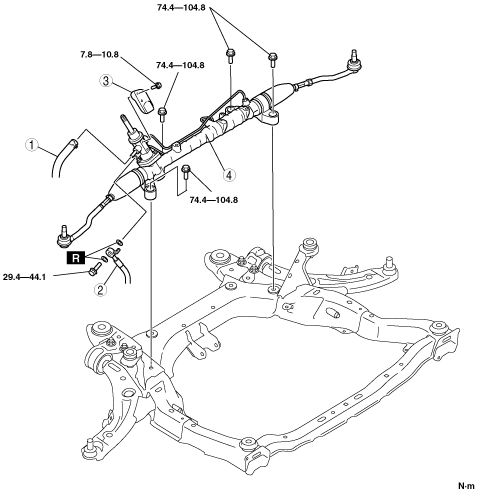 74.4—104.8

7.8—10.8

74.4—104.8

3

1

4

74.4—104.8

R

29.4—44.1

2

N·m