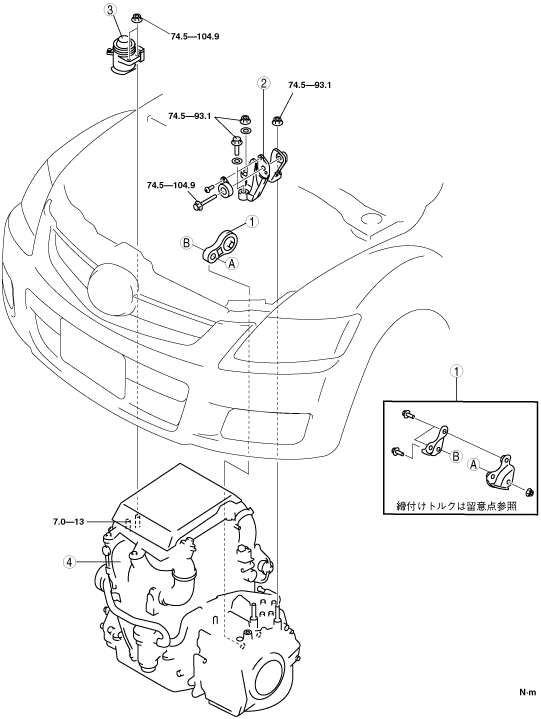 3
74.5—104.9
2
74.5—93.1
74.5—93.1
74.5—104.9
1
B
A
1
B
A
締付けトルクは留意点参照
7.0—13
4
N·m