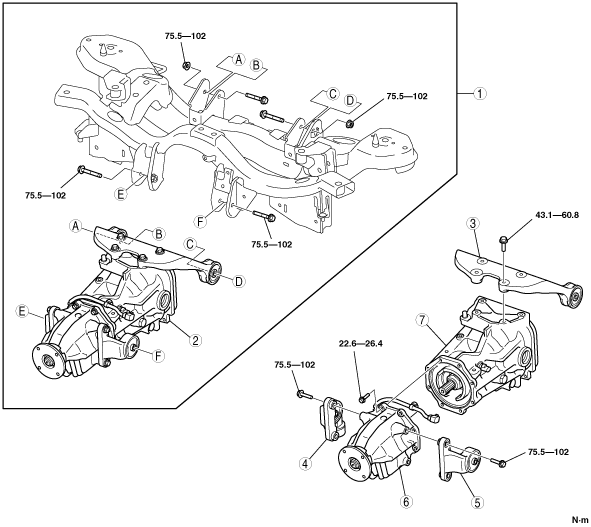 75.5—102
A
B
C
D
75.5—102
1
75.5—102
E
F
75.5—102
A
B
C
D
E
2
F
3
43.1—60.8
7
22.6—26.4
75.5—102
4
6
5
75.5—102
N·m