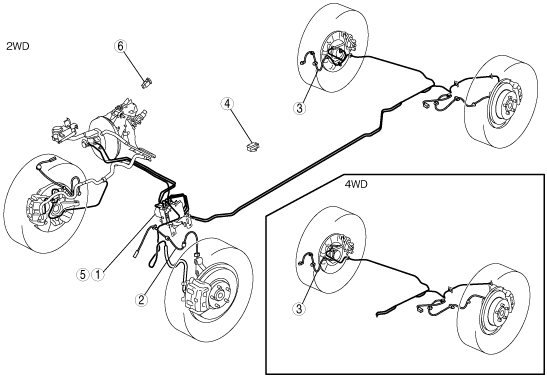 2WD

6

4

3

5 1

2

4WD

3