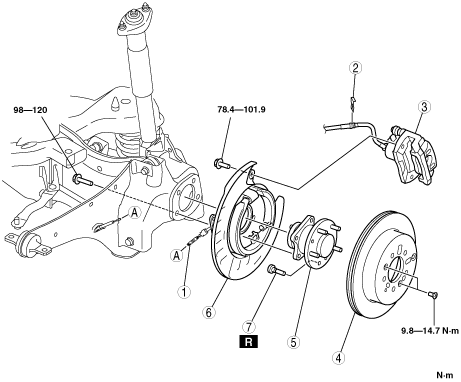 98—120

78.4—101.9

2

3

A

A

1

6

7

R

5

4

9.8—14.7 N·m

N·m