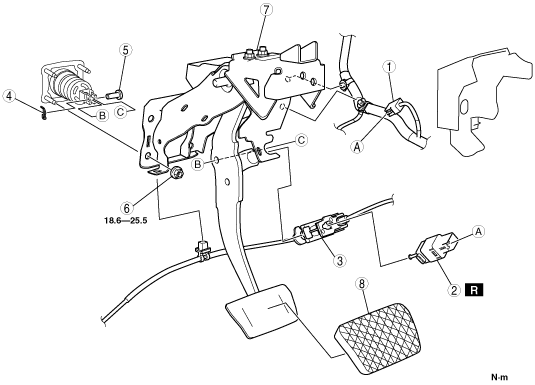 7
5
1
4
B
C
A
C
B
6
18.6—25.5
A
3
2
R
8
N·m