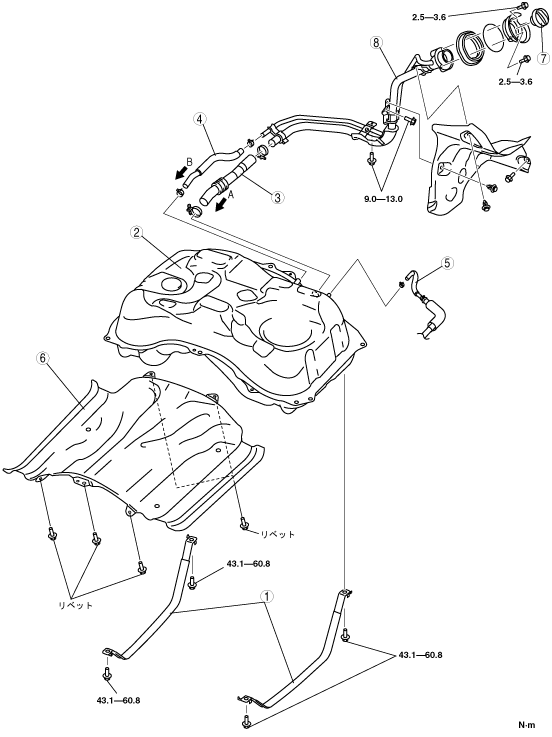 2.5—3.6
8
7
2.5—3.6
4
B
A
3
9.0—13.0
2
5
6
リベット
43.1—60.8
リベット
1
43.1—60.8
43.1—60.8
N·m