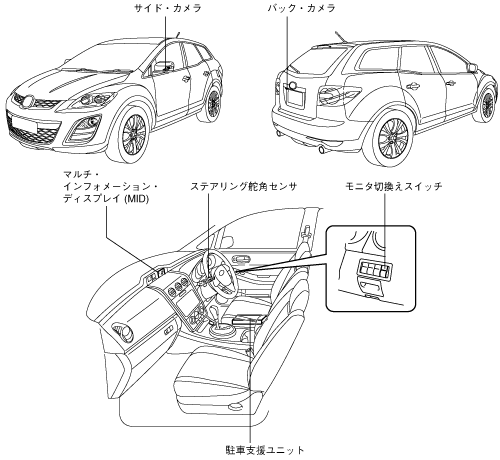 サイド・カメラ

バック・カメラ

マルチ・インフォメーション・ディスプレイ (MID)

ステアリング舵角センサ

モニタ切換えスイッチ

駐車支援ユニット