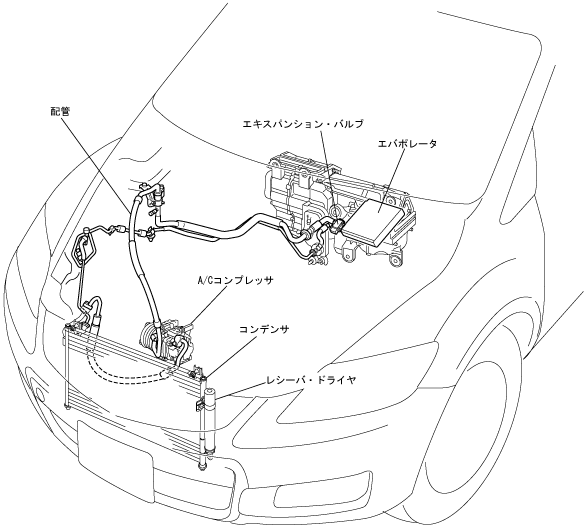 配管

エキスパンション・バルブ

エバポレータ

A/Cコンプレッサ

コンデンサ

レシーバ・ドライヤ