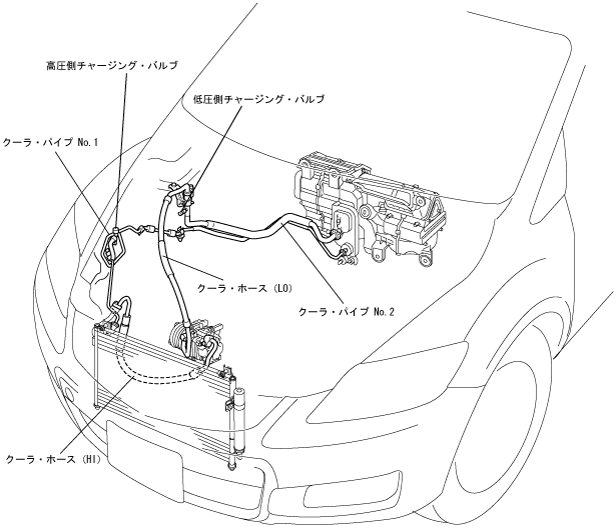 高圧側チャージング・バルブ

低圧側チャージング・バルブ

クーラ・パイプ No.1

クーラ・ホース (LO)

クーラ・パイプ No.2

クーラ・ホース (HI)