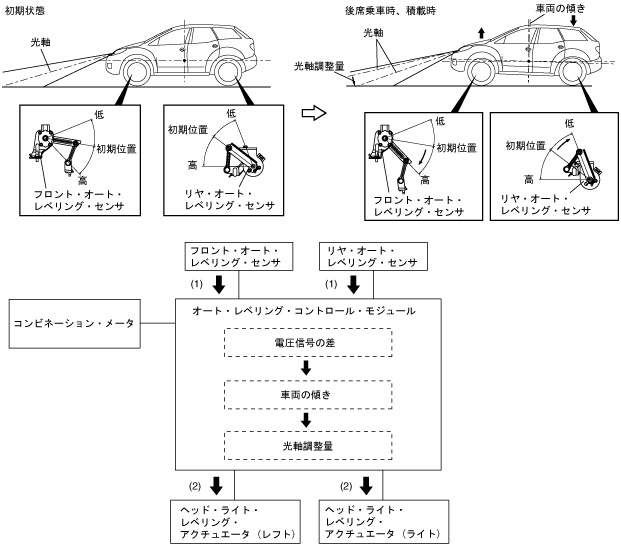 初期状態

光軸

低

初期位置

高

フロント・オート・レベリング・センサ

低

初期位置

高

リヤ・オート・レベリング・センサ

後席乗車時、積載時

車両の傾き

光軸

光軸調整量

低

初期位置

高

フロント・オート・レベリング・センサ

低

初期位置

高

リヤ・オート・レベリング・センサ

フロント・オート・レベリング・センサ

リヤ・オート・レベリング・センサ

(1)

(1)

コンビネーション・メータ

オート・レベリング・コントロール・モジュール

電圧信号の差

車両の傾き

光軸調整量

(2)

(2)

ヘッド・ライト・レベリング・アクチュエータ（レフト）

ヘッド・ライト・レベリング・アクチュエータ（ライト）