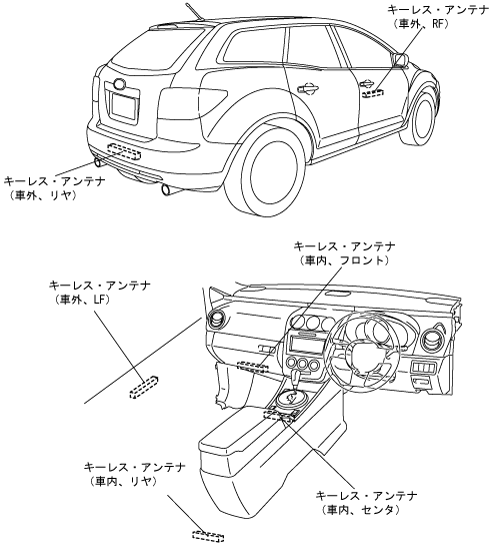 キーレス・アンテナ
（車外、RF）

キーレス・アンテナ
（車外、リヤ）

キーレス・アンテナ
（車内、フロント）

キーレス・アンテナ
（車外、LF）

キーレス・アンテナ
（車内、リヤ）

キーレス・アンテナ
（車内、センタ）