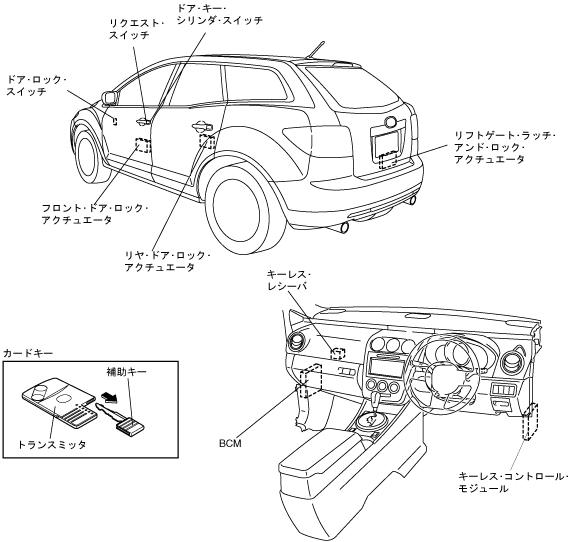 ドア・キー・シリンダ・スイッチ

リクエスト・スイッチ

ドア・ロック・スイッチ

リフトゲート・ラッチ・アンド・ロック・アクチュエータ

フロント・ドア・ロック・アクチュエータ

リヤ・ドア・ロック・アクチュエータ

キーレス・レシーバ

カードキー

補助キー

トランスミッタ

BCM

キーレス・コントロール・モジュール