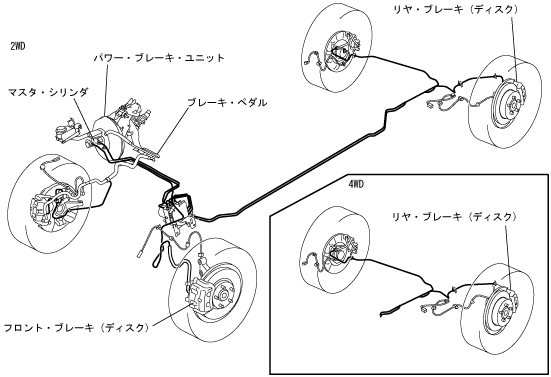 2WD

パワー・ブレーキ・ユニット

マスタ・シリンダ

ブレーキ・ペダル

リヤ・ブレーキ（ディスク）

フロント・ブレーキ（ディスク）

4WD

リヤ・ブレーキ（ディスク）