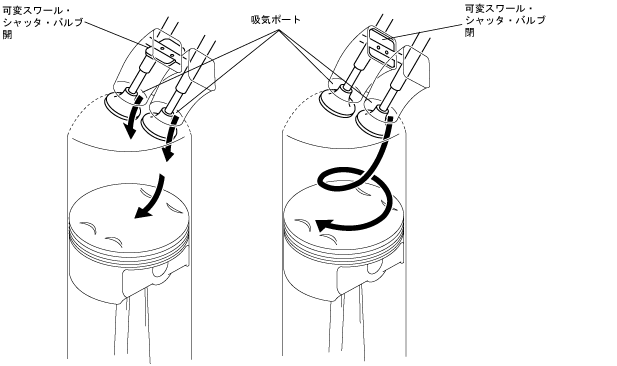 可変スワール・シャッタ・バルブ開

吸気ポート

可変スワール・シャッタ・バルブ閉