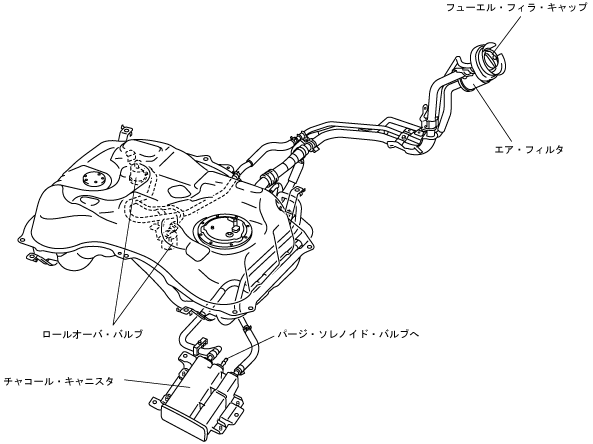 フューエル・フィラ・キャップ

エア・フィルタ

ロールオーバ・バルブ

パージ・ソレノイド・バルブへ

チャコール・キャニスタ