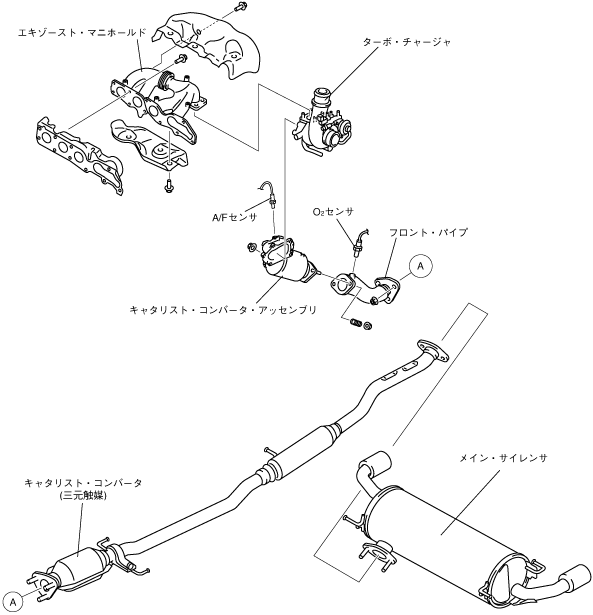 エキゾースト・マニホールド

ターボ・チャージャ

A/Fセンサ

$O_2$センサ

フロント・パイプ

A

キャタリスト・コンバータ・アッセンブリ

メイン・サイレンサ

キャタリスト・コンバータ
(三元触媒)

A