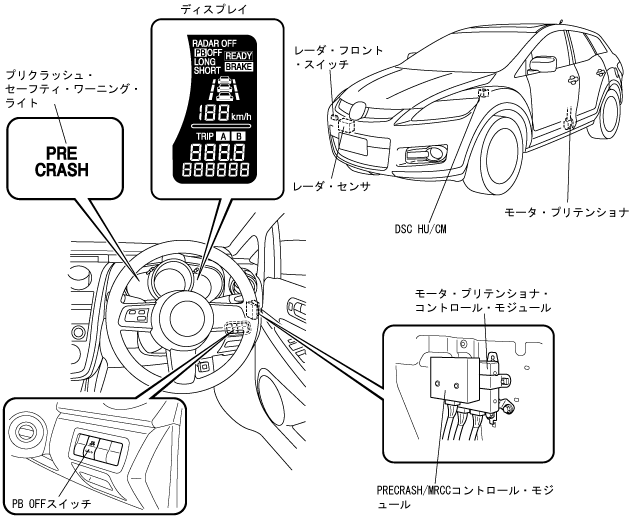 ディスプレイ

RADAR OFF
PB OFF READY
LONG BRAKE
SHORT
188 km/h
TRIP A B
888.8
888888

プリクラッシュ・セーフティ・ワーニング・ライト

PRE CRASH

レーダ・フロント・スイッチ

レーダ・センサ

DSC HU/CM

モータ・プリテンショナ

モータ・プリテンショナ・コントロール・モジュール

PRECRASH/MRCCコントロール・モジュール

PB OFFスイッチ