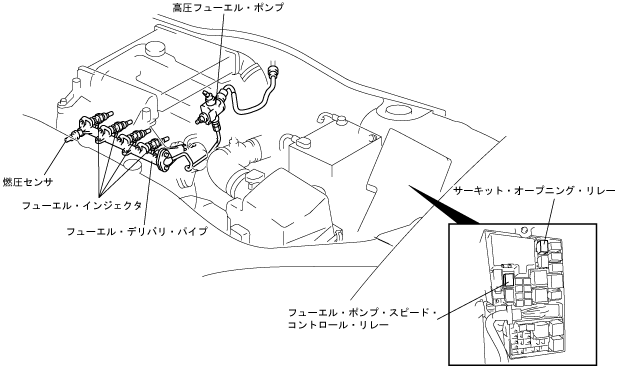 高圧フューエル・ポンプ

燃圧センサ

フューエル・インジェクタ

フューエル・デリバリ・パイプ

サーキット・オープニング・リレー

フューエル・ポンプ・スピード・コントロール・リレー