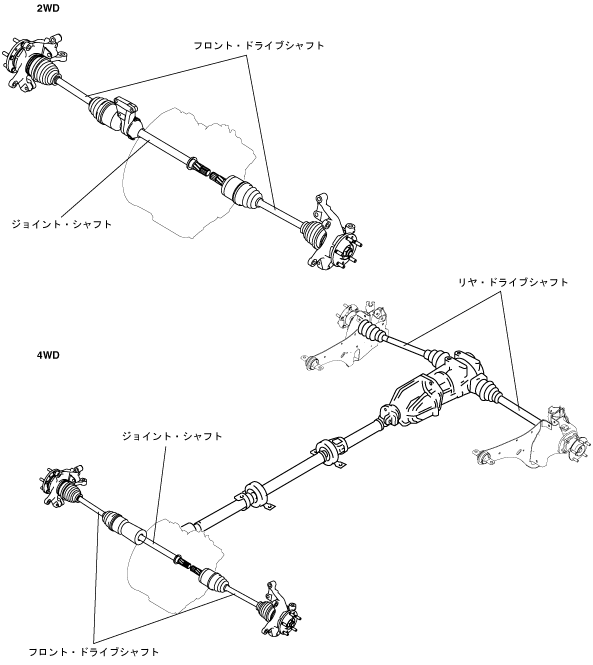 2WD

フロント・ドライブシャフト

ジョイント・シャフト

リヤ・ドライブシャフト

4WD

ジョイント・シャフト

フロント・ドライブシャフト