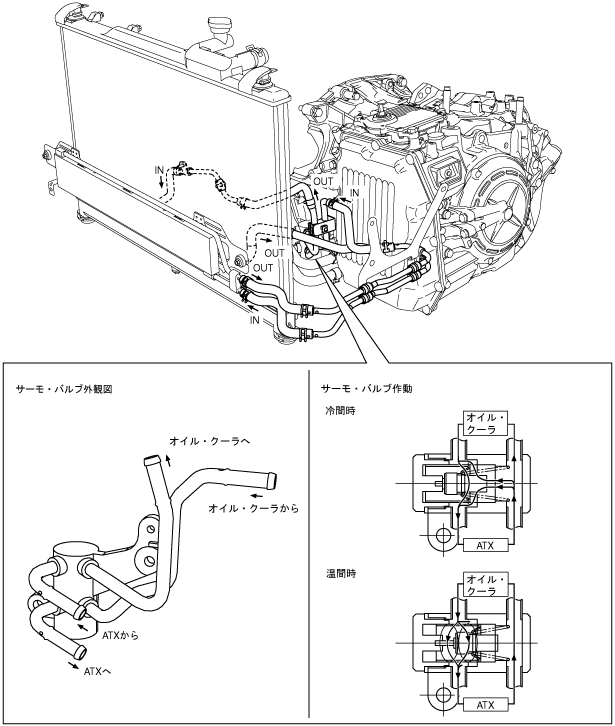 IN
OUT
IN
OUT
OUT
IN

サーモ・バルブ外観図

オイル・クーラへ
オイル・クーラから
ATXから
ATXへ

サーモ・バルブ作動

冷間時
オイル・クーラ
ATX

温間時
オイル・クーラ
ATX