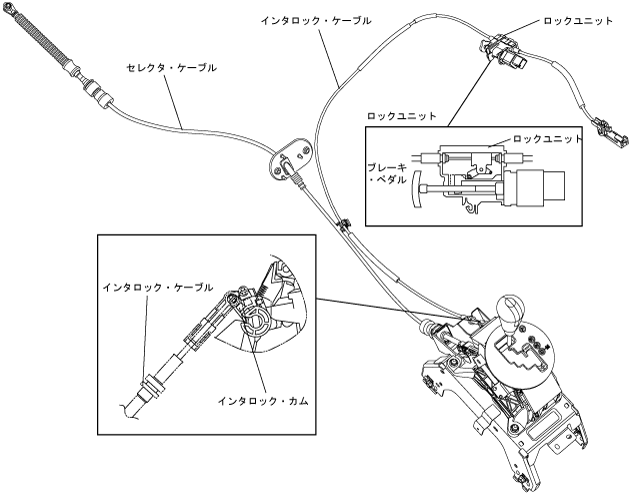 インタロック・ケーブル

ロックユニット

セレクタ・ケーブル

ロックユニット

ロックユニット

ブレーキ・ペダル

インタロック・ケーブル

インタロック・カム