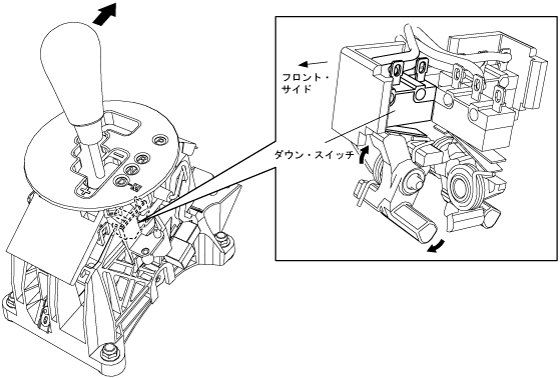 フロント・サイド

ダウン・スイッチ