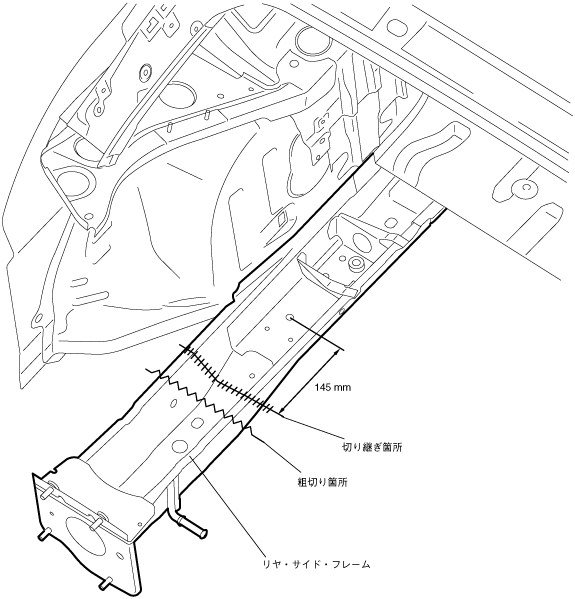 145 mm

切り継ぎ箇所

粗切り箇所

リヤ・サイド・フレーム