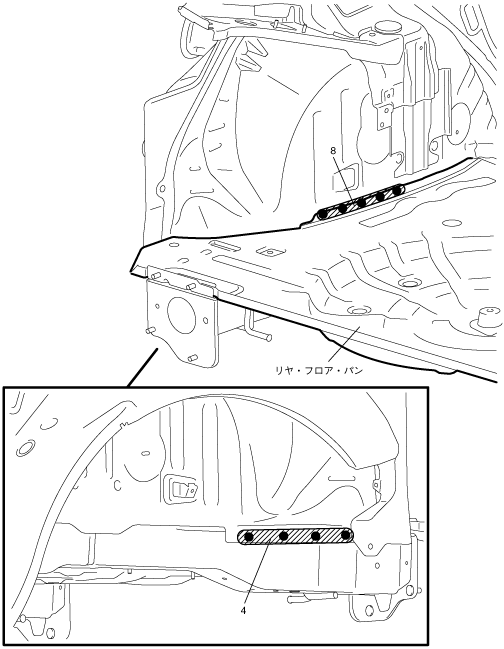 8

リヤ・フロア・パン

4