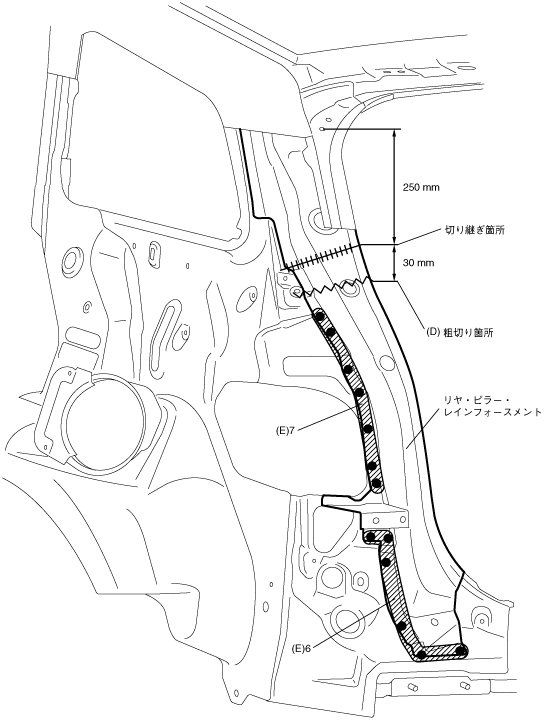 250 mm

切り継ぎ箇所

30 mm

(D) 粗切り箇所

リヤ・ピラー・レインフォースメント

(E)7

(E)6