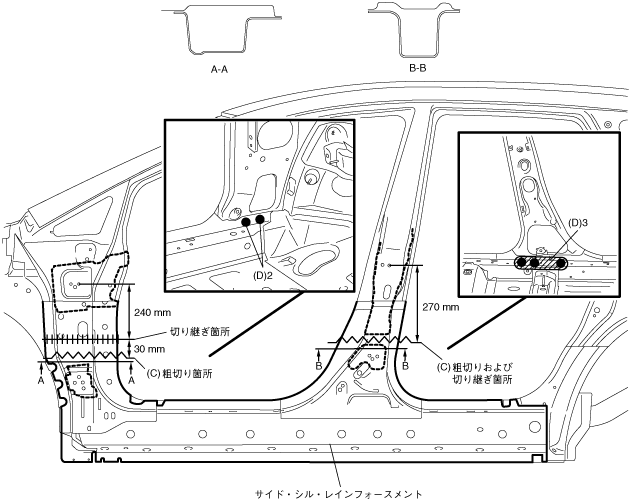 A-A

B-B

(D)2

(D)3

240 mm

切り継ぎ箇所

30 mm

A

A

(C) 粗切り箇所

270 mm

B

B

(C) 粗切りおよび切り継ぎ箇所

サイド・シル・レインフォースメント