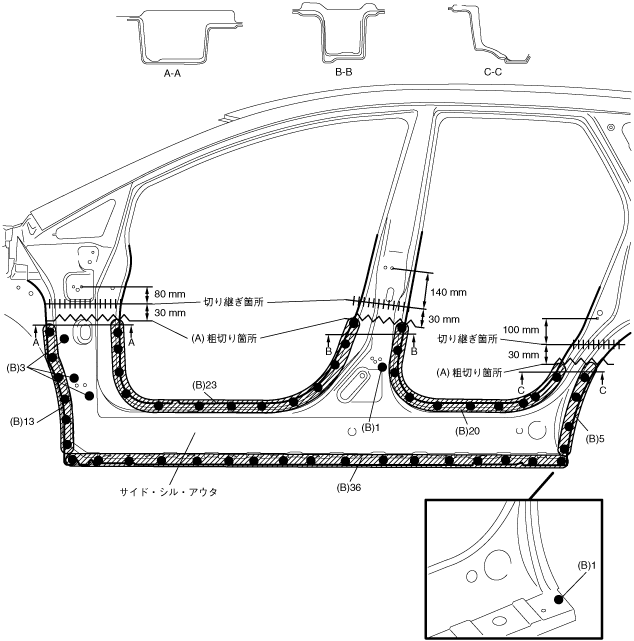 A-A
B-B
C-C

80 mm
30 mm
切り継ぎ箇所
140 mm
30 mm
A
A
(A) 粗切り箇所
B
B
100 mm
切り継ぎ箇所
30 mm
(A) 粗切り箇所
C
C
(B)3
(B)13
(B)23
(B)1
(B)20
(B)5
(B)36
サイド・シル・アウタ
(B)1